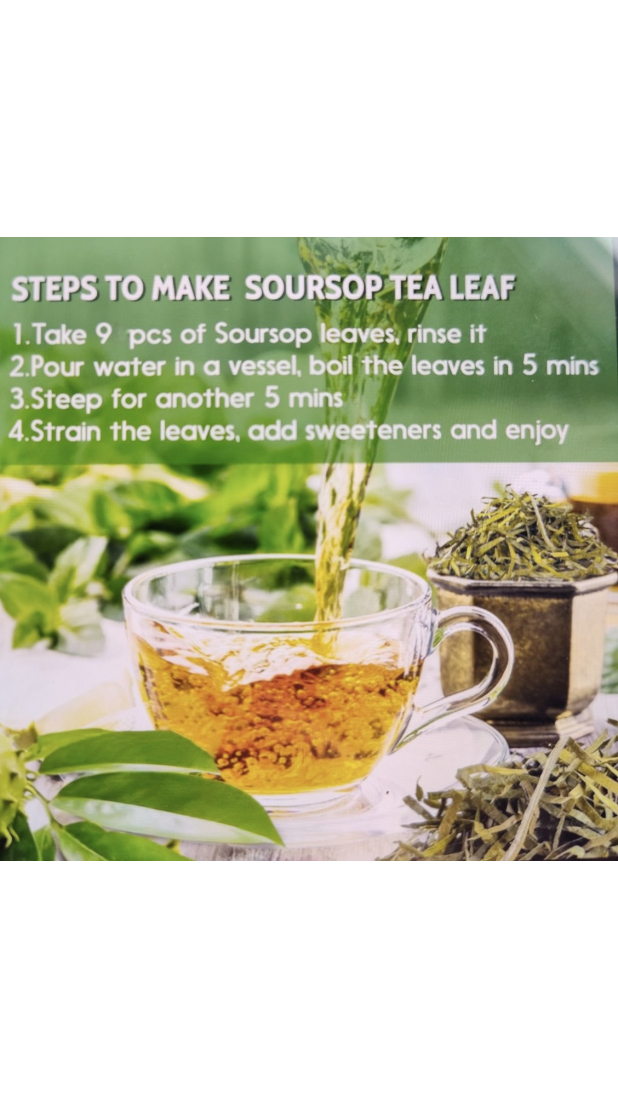 STEPS TO MAKE SOURSOP TEA LEAF

1.Take 9 pcs of Soursop leaves, rinse it
2.Pour water in a vessel, boil the leaves in 5 mins
3.Steep for another 5 mins
4.Strain the leaves, add sweeteners and enjoy